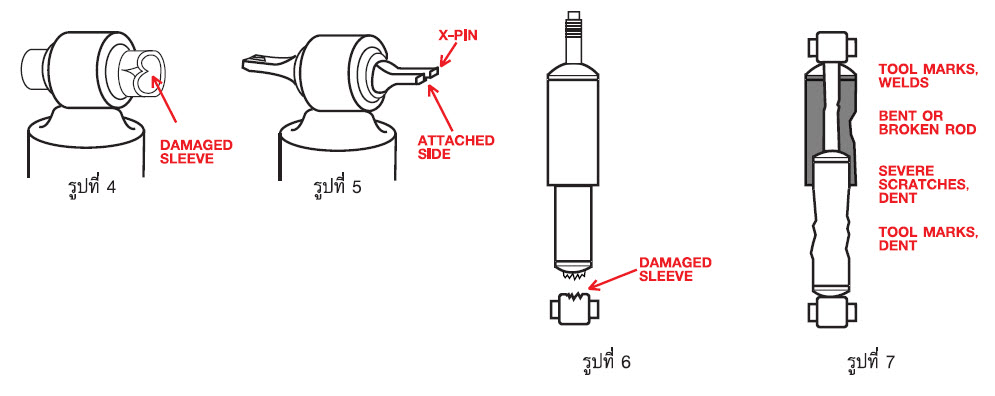 DAMAGED SLEEVE

รูปที่ 4

X-PIN

ATTACHED SIDE

รูปที่ 5

DAMAGED SLEEVE

รูปที่ 6

TOOL MARKS, WELDS

BENT OR BROKEN ROD

SEVERE SCRATCHES, DENT

TOOL MARKS, DENT

รูปที่ 7